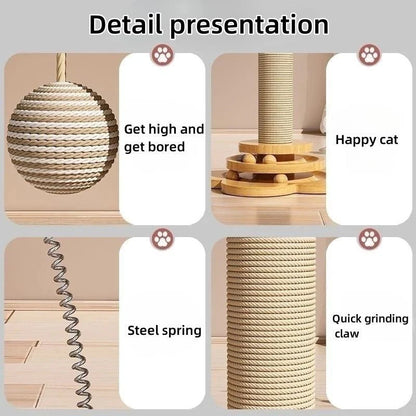 Detail presentation

Get high and get bored

Happy cat

Steel spring

Quick grinding claw