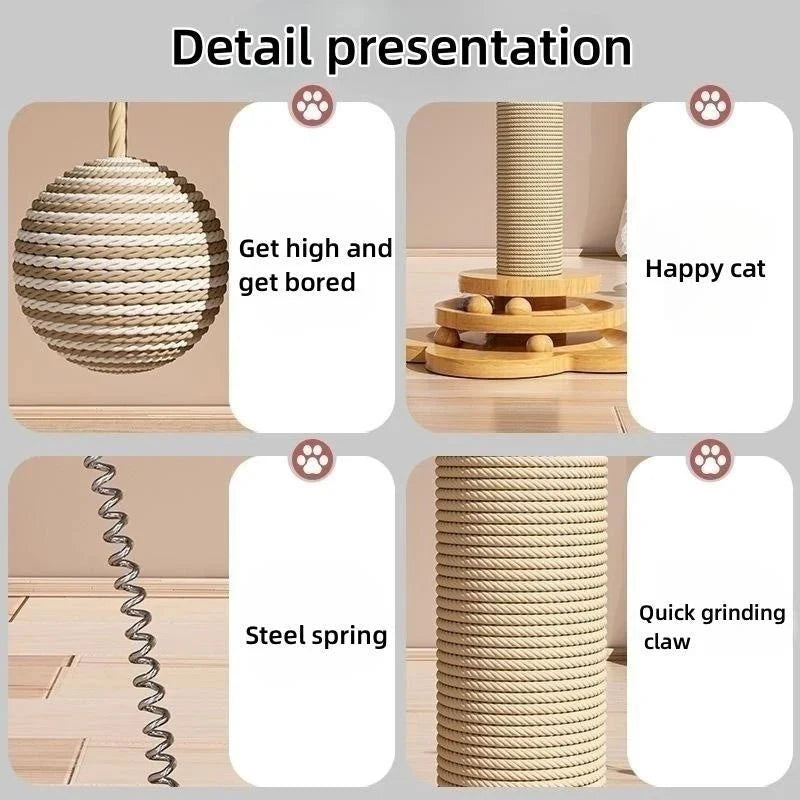 Detail presentation

Get high and get bored

Happy cat

Steel spring

Quick grinding claw