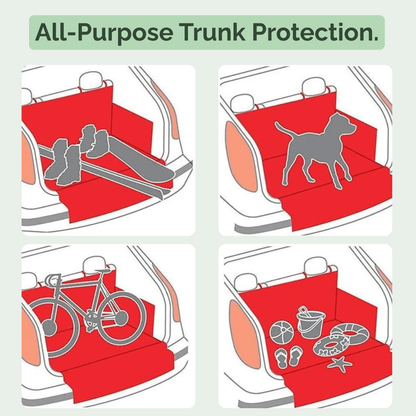 All-Purpose Trunk Protection.