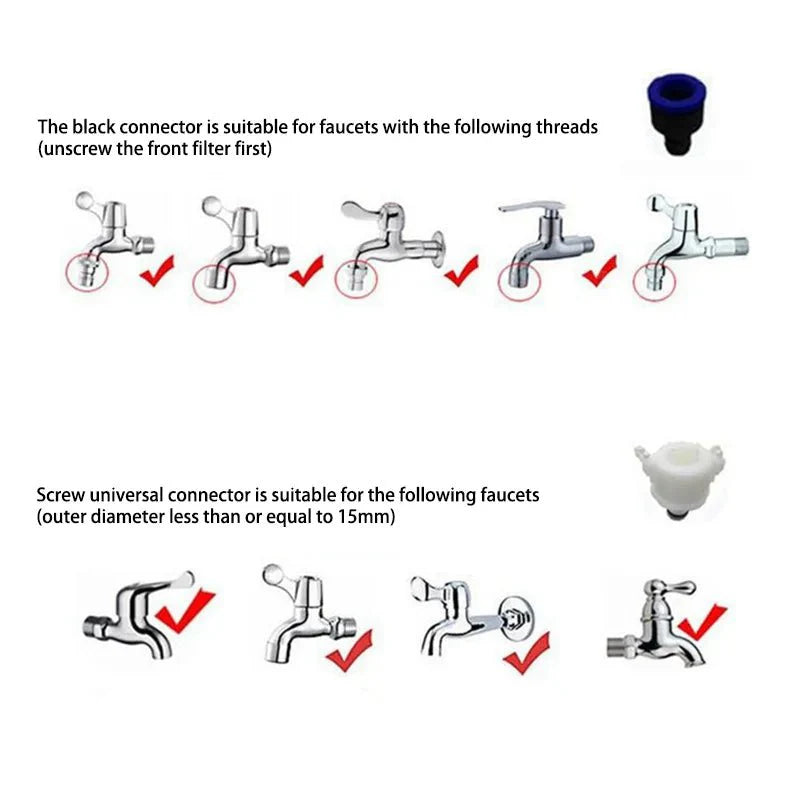 The black connector is suitable for faucets with the following threads (unscrew the front filter first)

Screw universal connector is suitable for the following faucets (outer diameter less than or equal to 15mm)