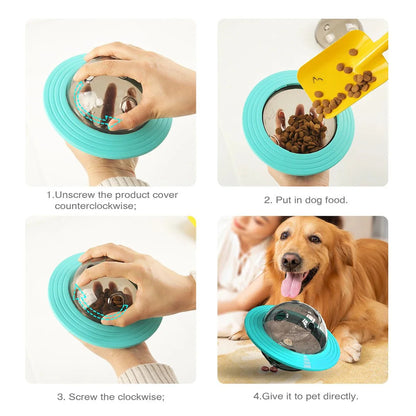 1.Unscrew the product cover counterclockwise;

2. Put in dog food.

3. Screw the clockwise;

4.Give it to pet directly.