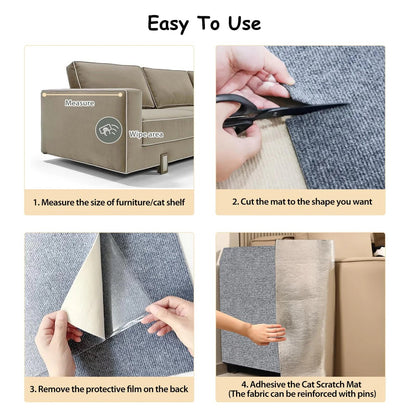 Easy To Use

Measure

Wipe area

1. Measure the size of furniture/cat shelf

2. Cut the mat to the shape you want

3. Remove the protective film on the back

4. Adhesive the Cat Scratch Mat
(The fabric can be reinforced with pins)