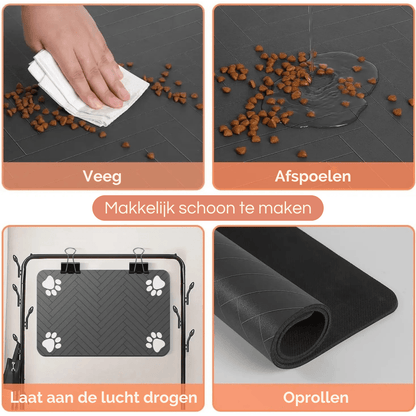 Veeg

Afspoelen

Makkelijk schoon te maken

Laat aan de lucht drogen

Oprollen