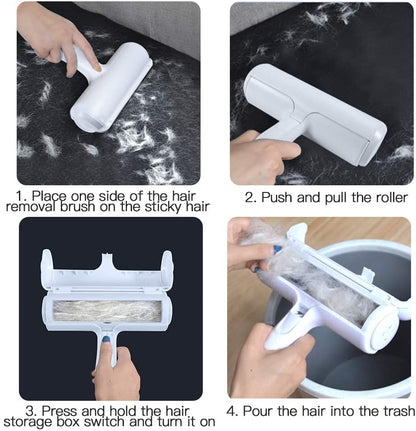 1. Place one side of the hair removal brush on the sticky hair

2. Push and pull the roller

3. Press and hold the hair storage box switch and turn it on

4. Pour the hair into the trash