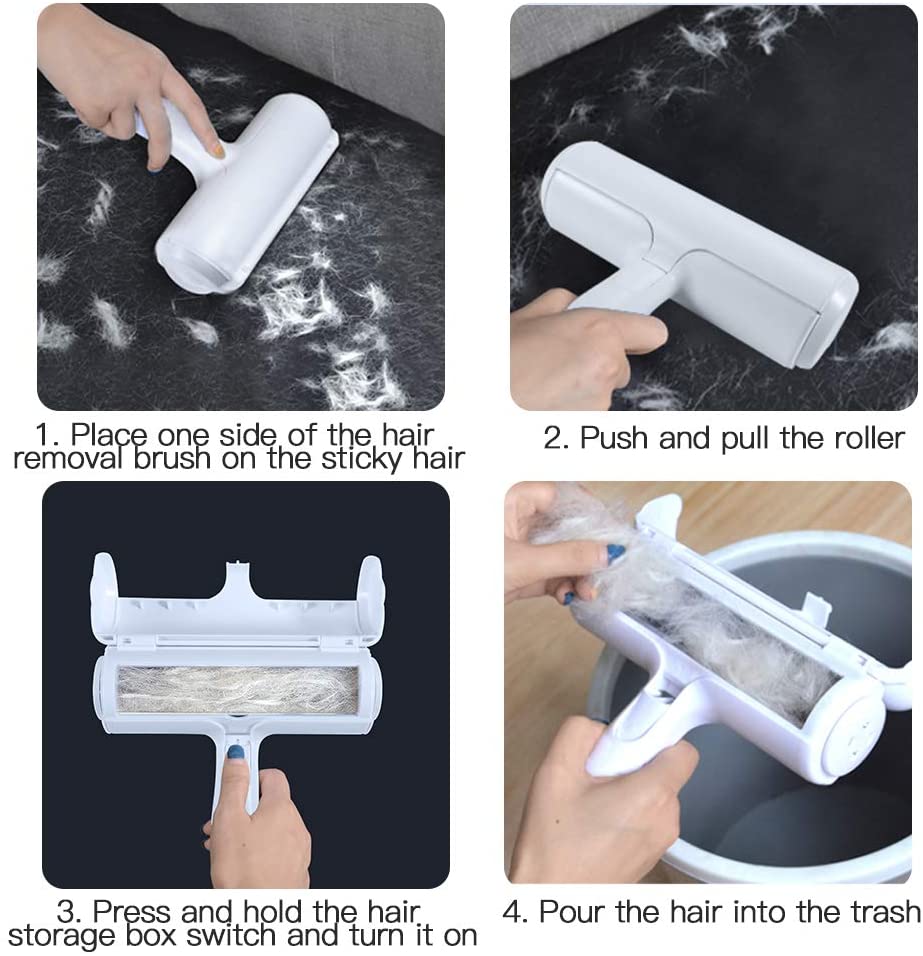 1. Place one side of the hair removal brush on the sticky hair

2. Push and pull the roller

3. Press and hold the hair storage box switch and turn it on

4. Pour the hair into the trash