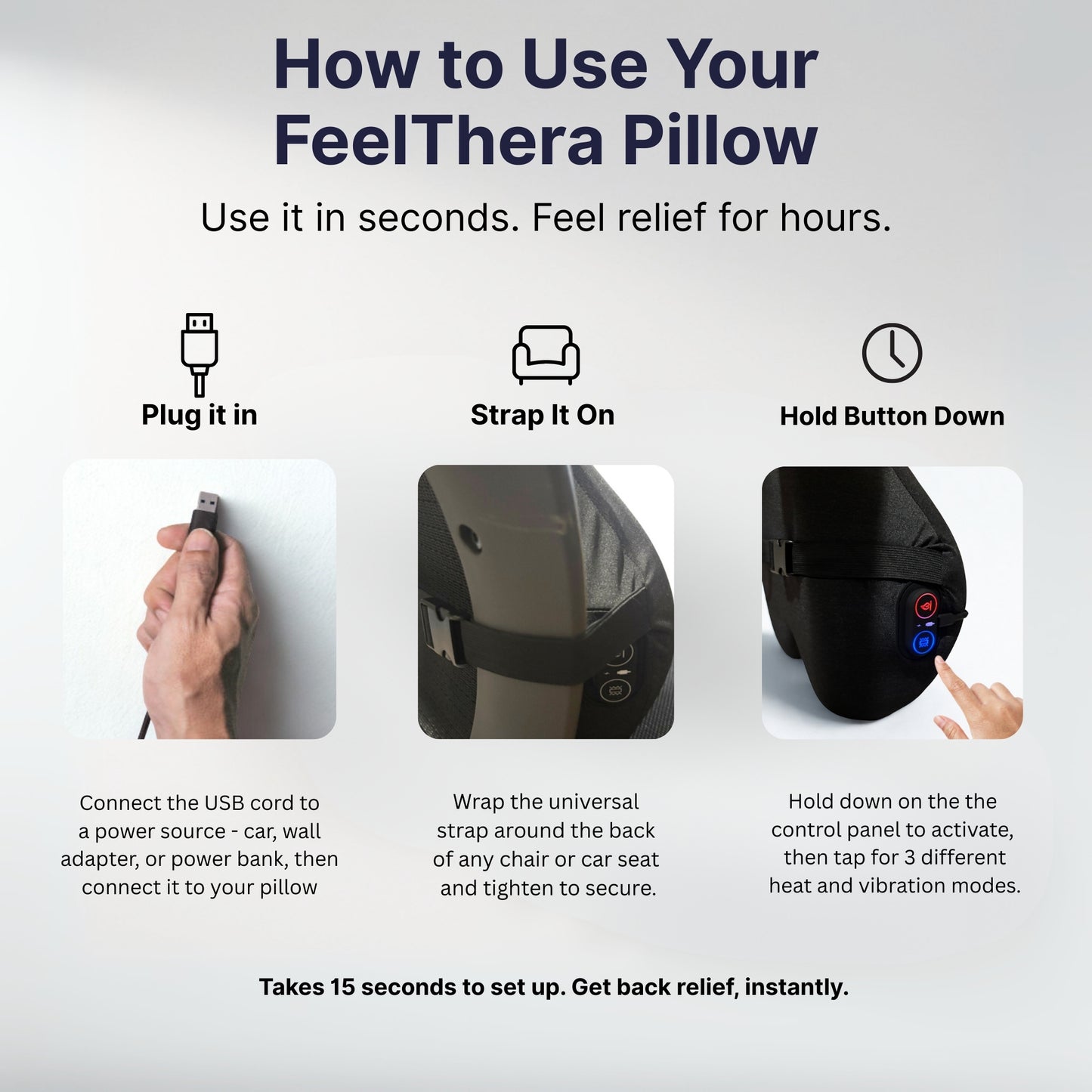 How to Use Your FeelThera Pillow

Use it in seconds. Feel relief for hours.

Plug it in

Connect the USB cord to a power source - car, wall adapter, or power bank, then connect it to your pillow

Strap It On

Wrap the universal strap around the back of any chair or car seat and tighten to secure.

Hold Button Down

Hold down on the the control panel to activate, then tap for 3 different heat and vibration modes.

Takes 15 seconds to set up. Get back relief, instantly.